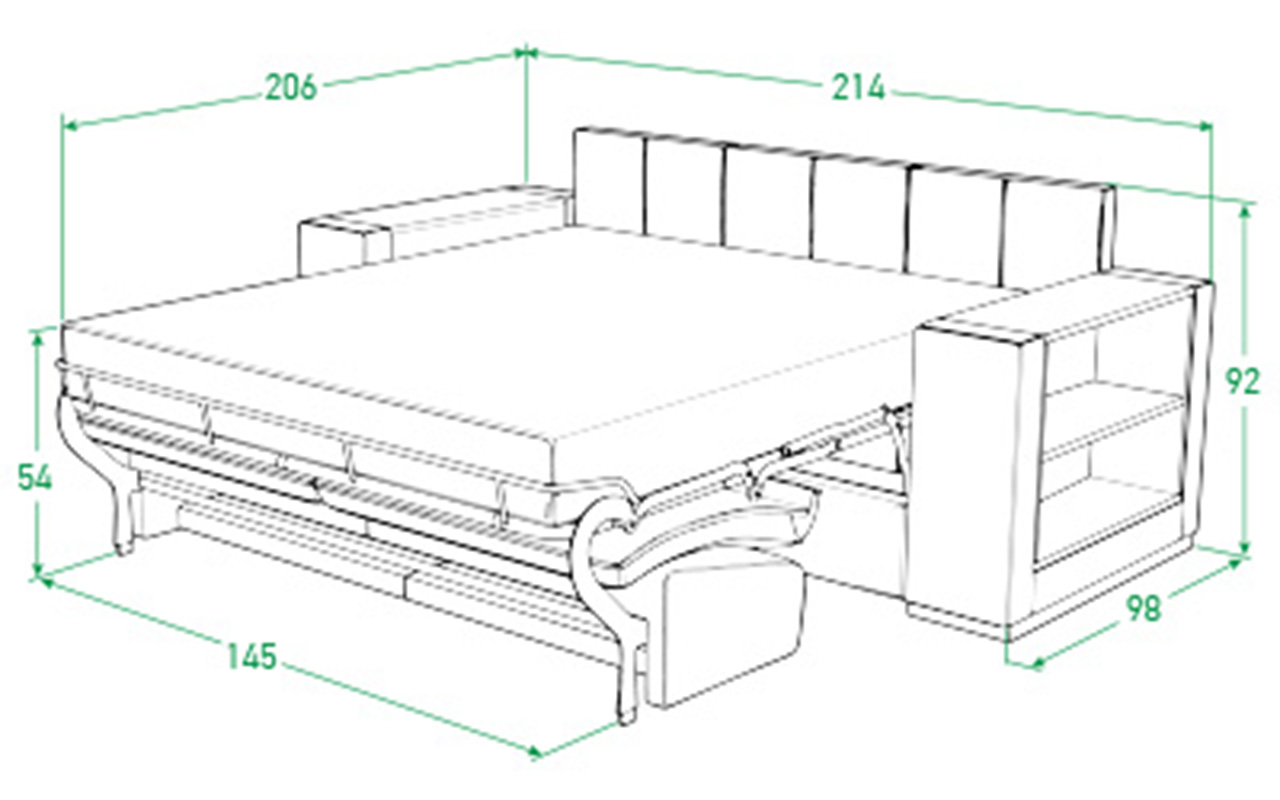 206
214
92
54
98
145